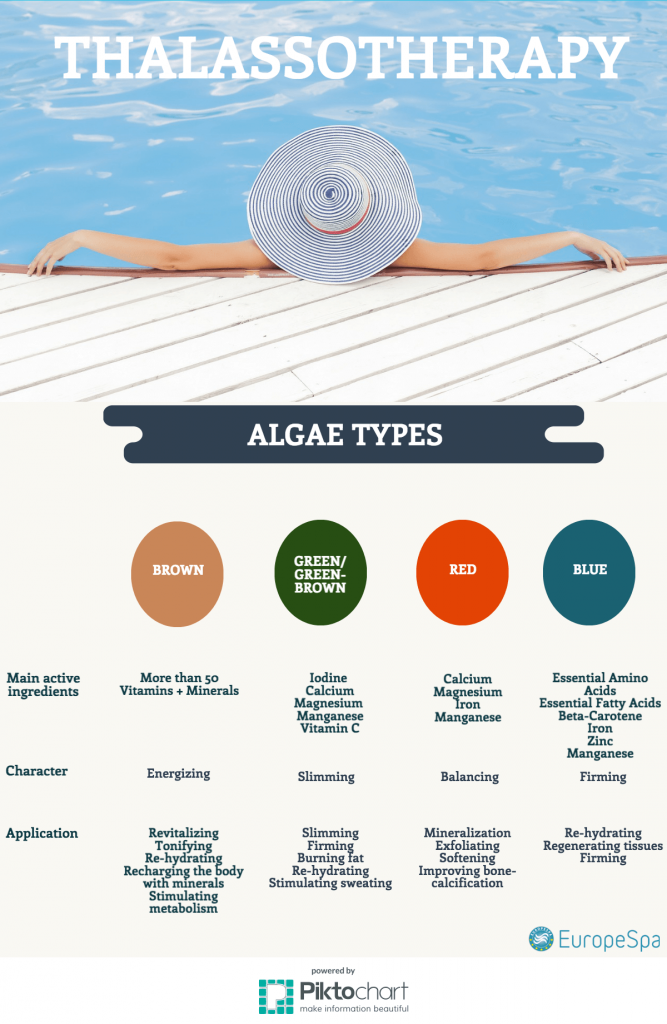 THALASSOTHERAPY

ALGAE TYPES

| | BROWN | GREEN/ GREEN-BROWN | RED | BLUE |
|---|---|---|---|---|
| Main active ingredients | More than 50 Vitamins + Minerals | Iodine Calcium Magnesium Manganese Vitamin C | Calcium Magnesium Iron Manganese | Essential Amino Acids Essential Fatty Acids Beta-Carotene Iron Zinc Manganese |
| Character | Energizing | Slimming | Balancing | Firming |
| Application | Revitalizing Tonifying Re-hydrating Recharging the body with minerals Stimulating metabolism | Slimming Firming Burning fat Re-hydrating Stimulating sweating | Mineralization Exfoliating Softening Improving bone-calcification | Re-hydrating Regenerating tissues Firming |

EuropeSpa

powered by
Piktochart
make information beautiful